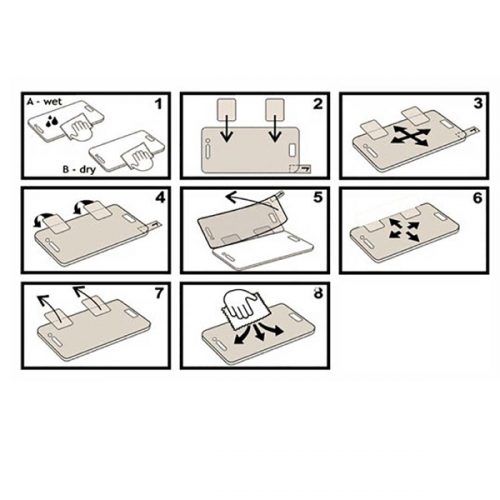 A - wet
1
B - dry

2

3

4

5

6

7

8